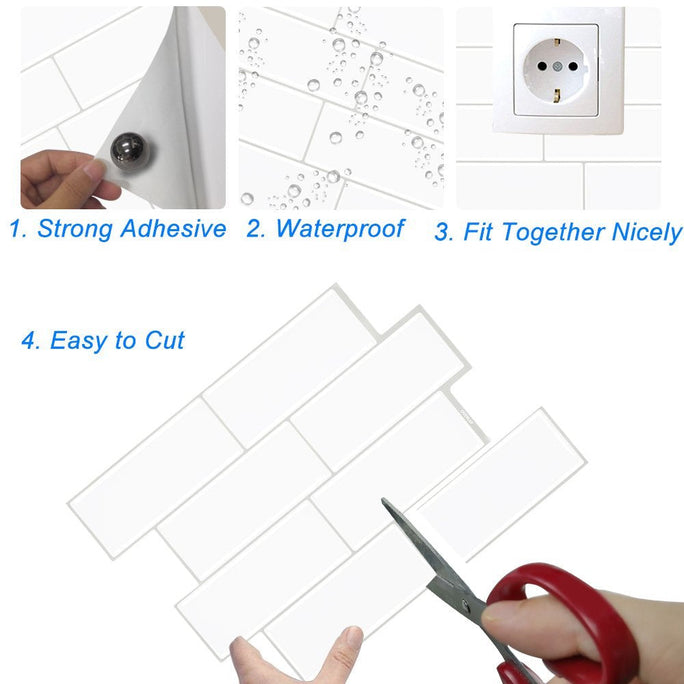 1. Strong Adhesive 2. Waterproof 3. Fit Together Nicely

4. Easy to Cut