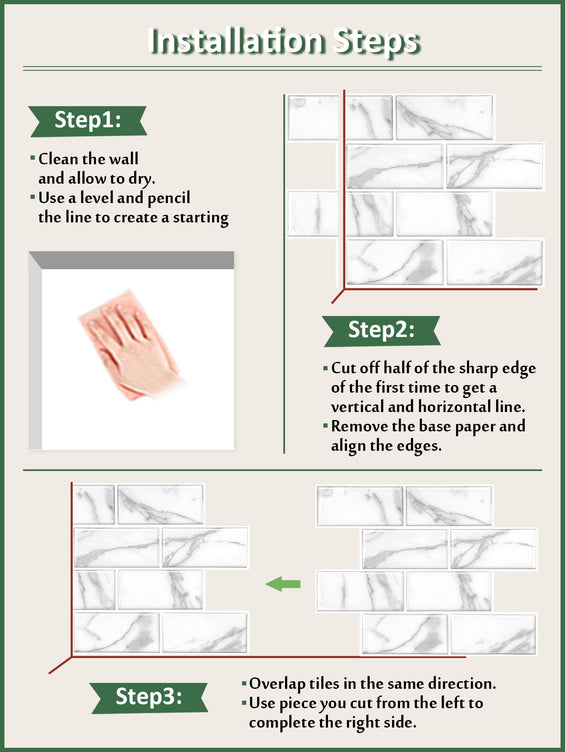 Installation Steps

Step1:

▪ Clean the wall and allow to dry.
▪ Use a level and pencil the line to create a starting

Step2:

▪ Cut off half of the sharp edge of the first time to get a vertical and horizontal line.
▪ Remove the base paper and align the edges.

Step3:

▪ Overlap tiles in the same direction.
▪ Use piece you cut from the left to complete the right side.