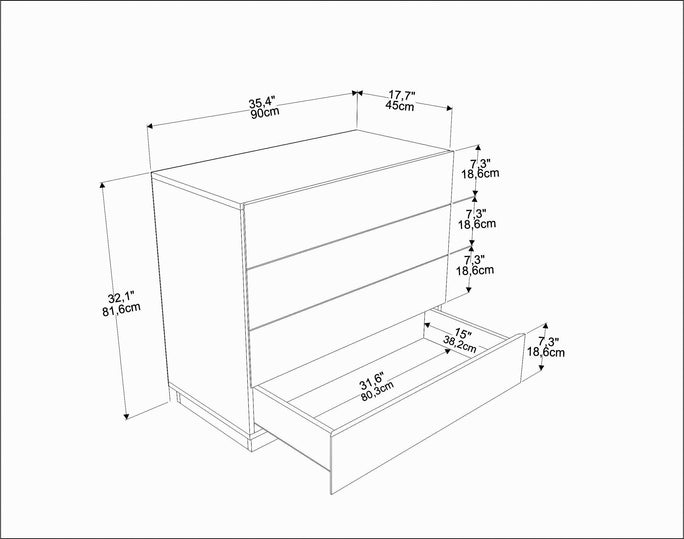 35,4"
90cm

17,7"
45cm

7,3"
18,6cm

7,3"
18,6cm

7,3"
18,6cm

32,1"
81,6cm

15"
38,2cm

7,3"
18,6cm

31,6"
80,3cm