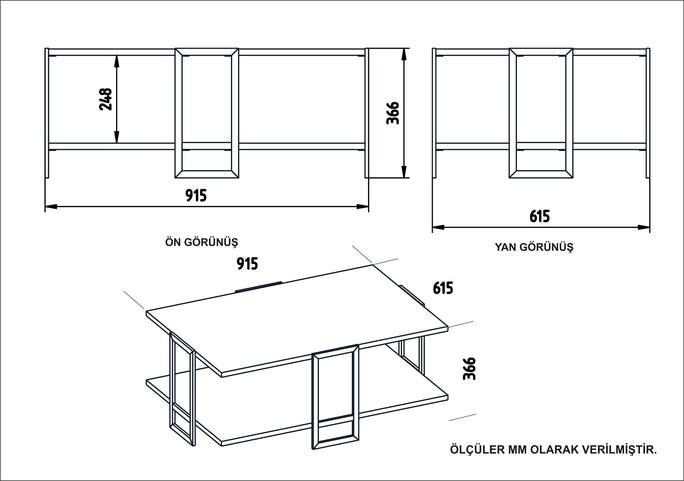 248

366

915

ÖN GÖRÜNÜŞ

615

YAN GÖRÜNÜŞ

915

615

366

ÖLÇÜLER MM OLARAK VERİLMİŞTİR.