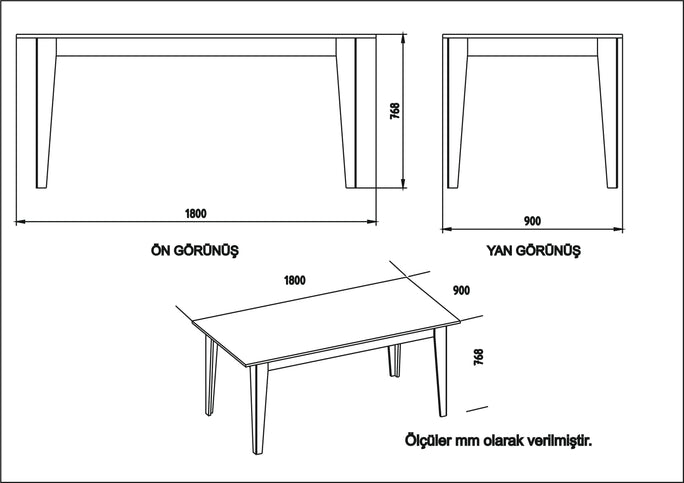 768

1800

900

ÖN GÖRÜNÜŞ

YAN GÖRÜNÜŞ

1800

900

768

Ölçüler mm olarak verilmiştir.