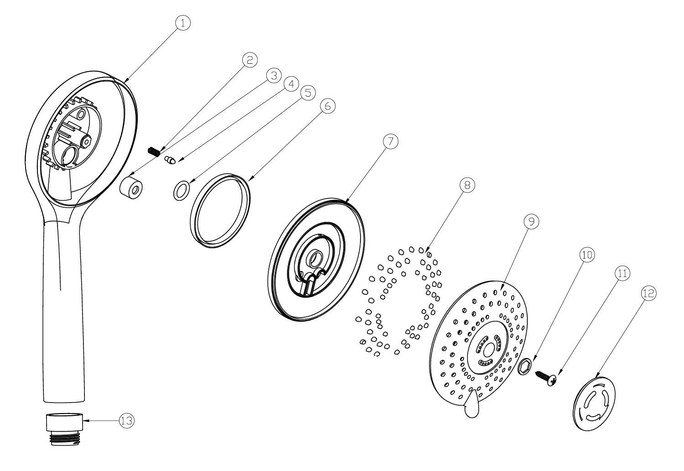 1
2
3
4
5
6
7
8
9
10
11
12
13