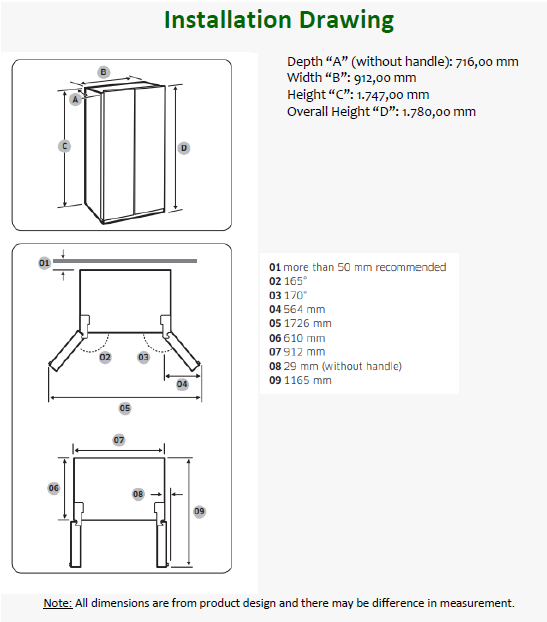 Installation Drawing

B
A
C
D

Depth “A” (without handle): 716,00 mm
Width “B”: 912,00 mm
Height “C”: 1.747,00 mm
Overall Height “D”: 1.780,00 mm

01
02
03
04
05

07
06
08
09

01 more than 50 mm recommended
02 165°
03 170°
04 564 mm
05 1726 mm
06 610 mm
07 912 mm
08 29 mm (without handle)
09 1165 mm

Note: All dimensions are from product design and there may be difference in measurement.