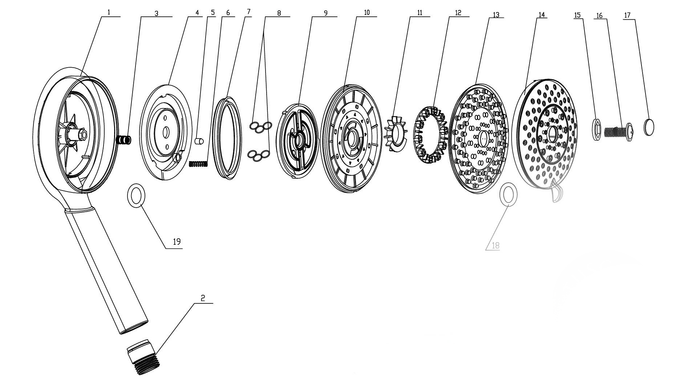 1
3
4
5
6
7
8
9
10
11
12
13
14
15
16
17
19
18
2