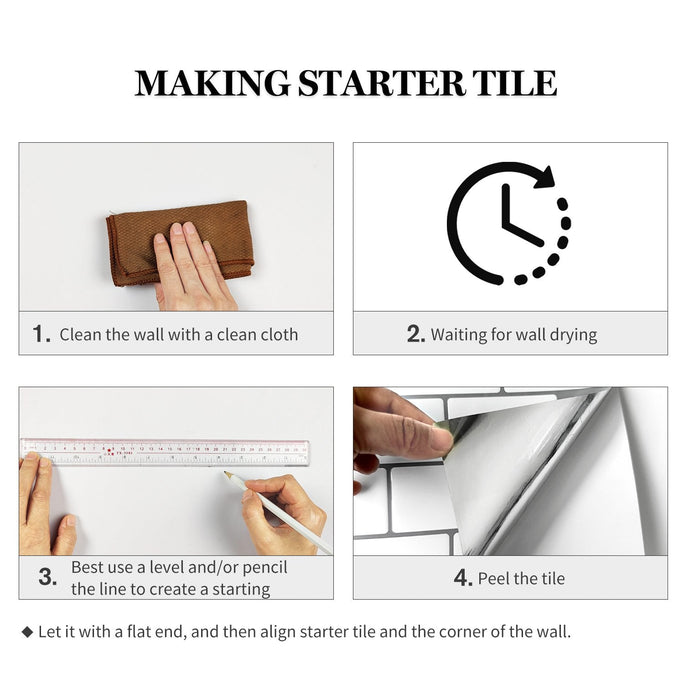 MAKING STARTER TILE

1. Clean the wall with a clean cloth

2. Waiting for wall drying

3. Best use a level and/or pencil the line to create a starting

4. Peel the tile

◆ Let it with a flat end, and then align starter tile and the corner of the wall.