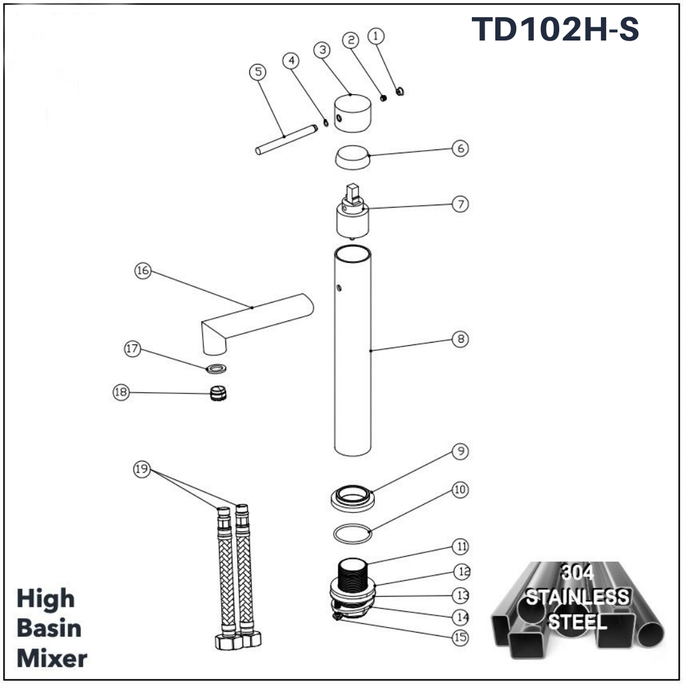 TD102H-S

5 4 3 2 1

6

7

16

8

17

18

9

19

10

11

12

13

14

15

High Basin Mixer

304 STAINLESS STEEL