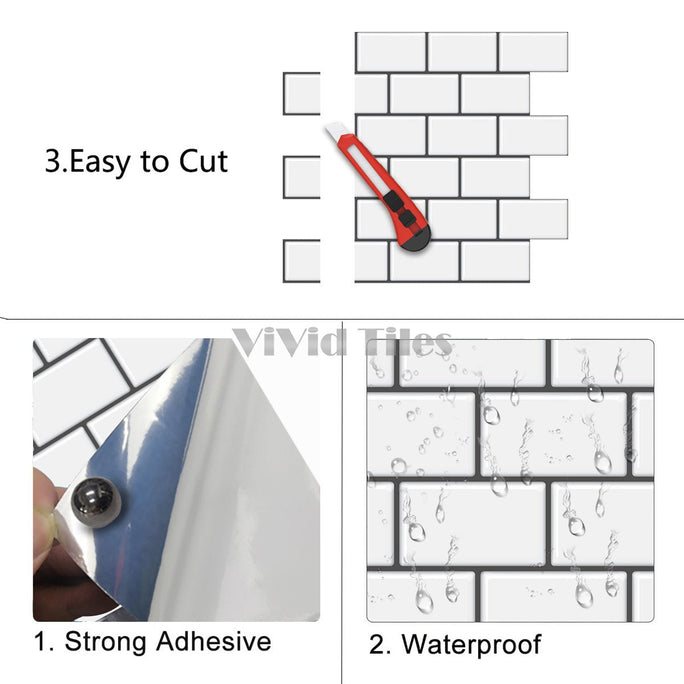 3.Easy to Cut

ViVid Tiles

1. Strong Adhesive

2. Waterproof