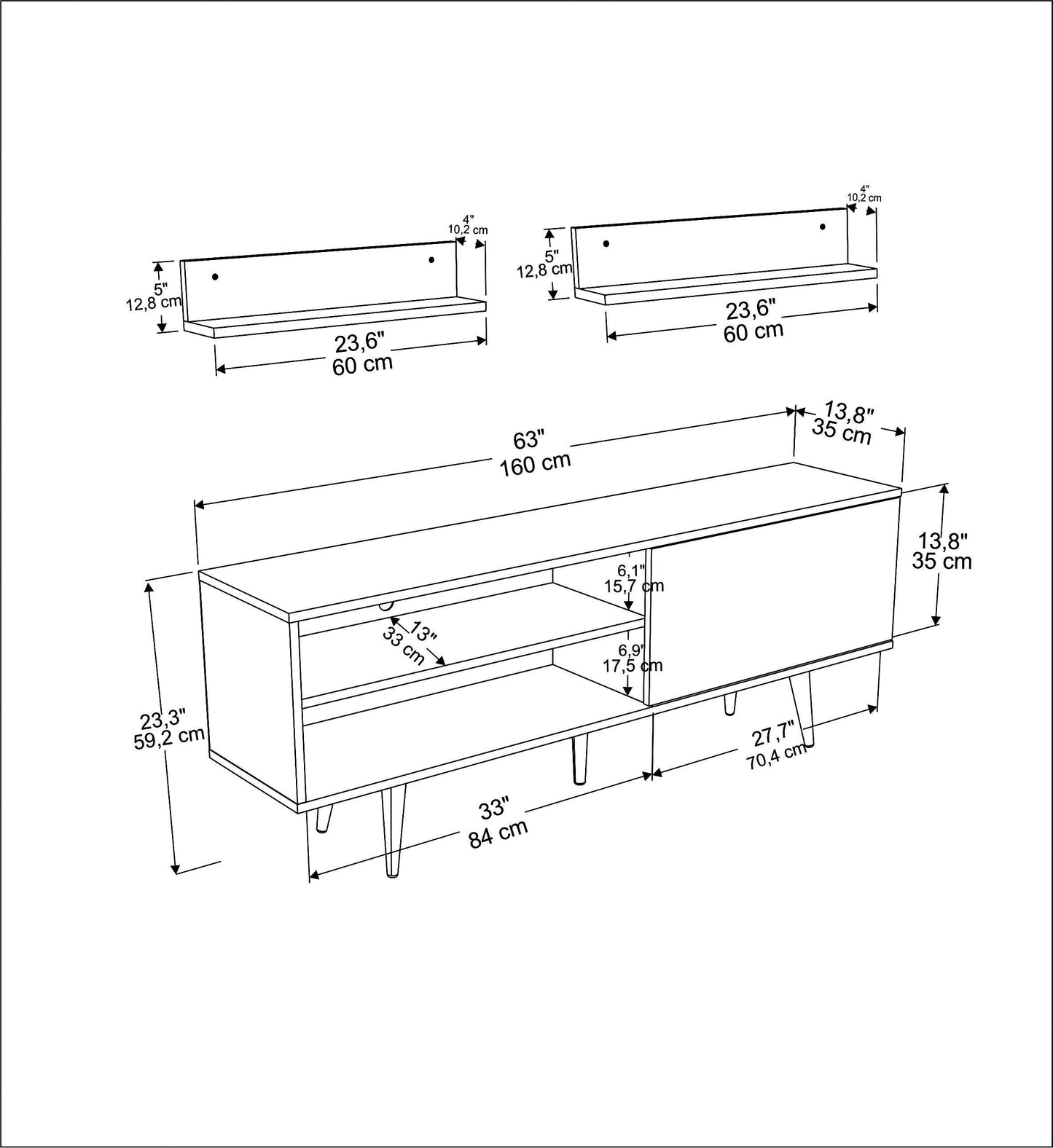 4"
10,2 cm
5"
12,8 cm
23,6"
60 cm

4"
10,2 cm
5"
12,8 cm
23,6"
60 cm

63"
160 cm
13,8"
35 cm
13,8"
35 cm
6,1"
15,7 cm
13"
33 cm
6,9"
17,5 cm
23,3"
59,2 cm
27,7"
70,4 cm
33"
84 cm