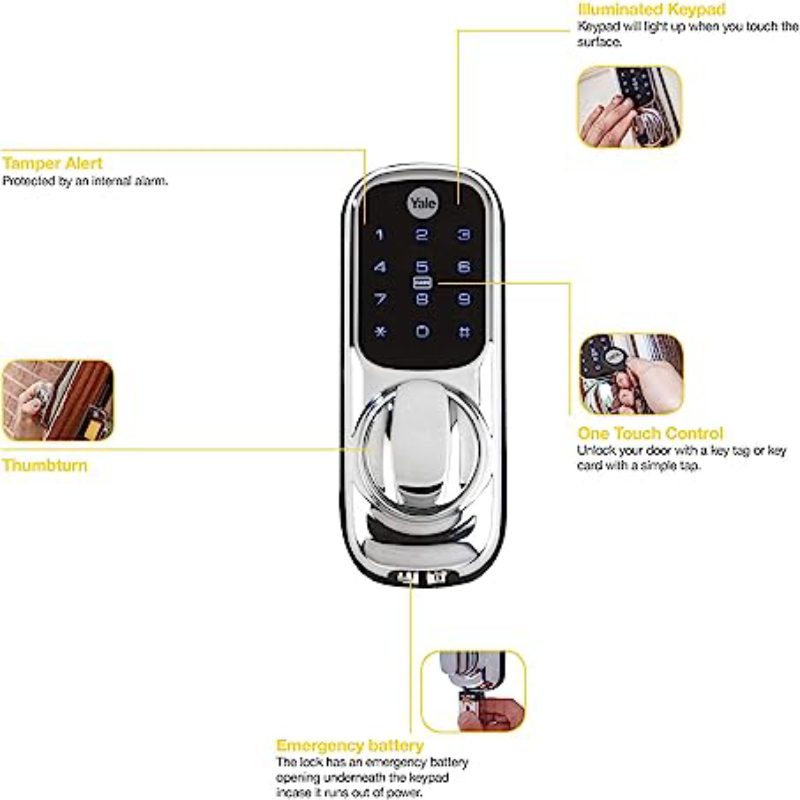 Illuminated Keypad
Keypad will light up when you touch the surface.

Tamper Alert
Protected by an internal alarm.

Yale

1 2 3
4 5 6
7 8 9
* 0 #

Thumbturn

One Touch Control
Unlock your door with a key tag or key card with a simple tap.

Emergency battery
The lock has an emergency battery opening underneath the keypad incase it runs out of power.